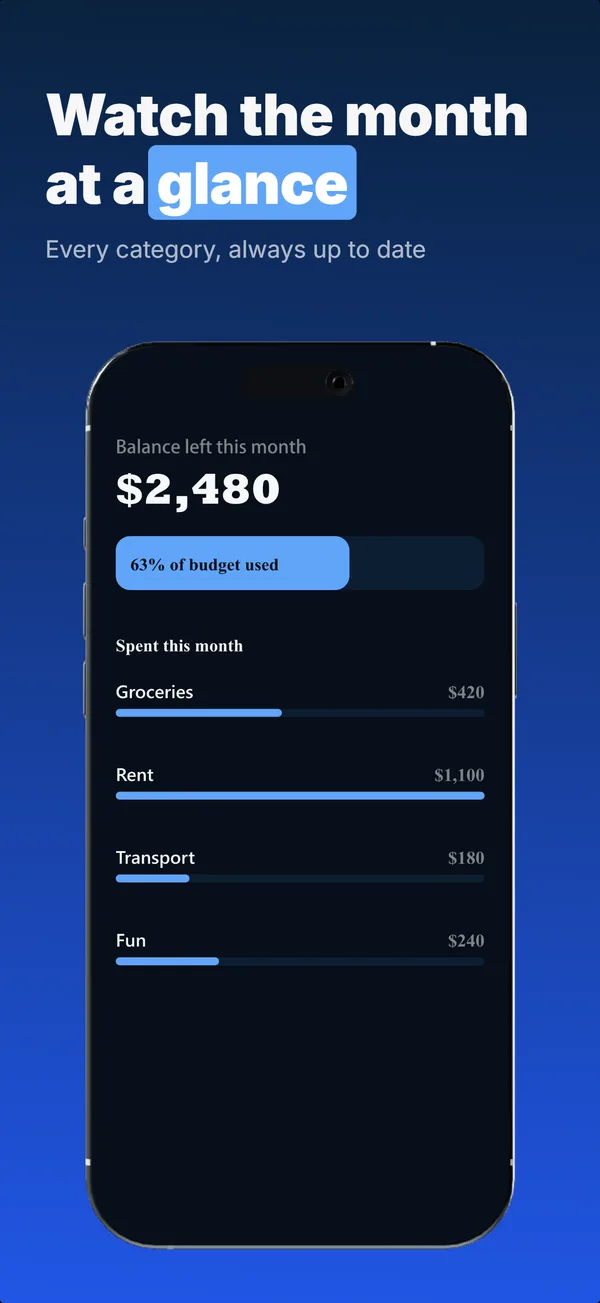 Watch the month at a glance

Every category, always up to date

Balance left this month

$2,480

63% of budget used

Spent this month

Groceries $420

Rent $1,100

Transport $180

Fun $240